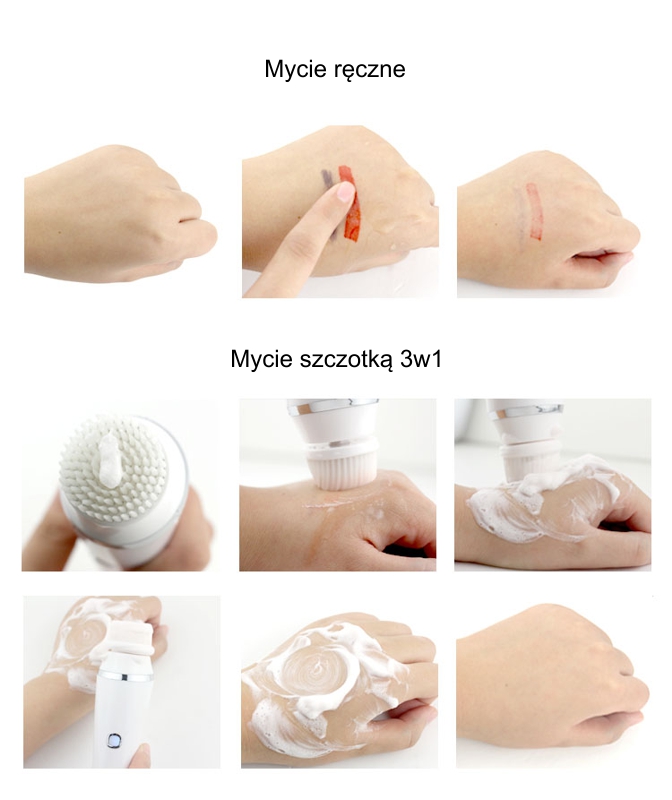 Mycie ręczne

Mycie szczotką 3w1